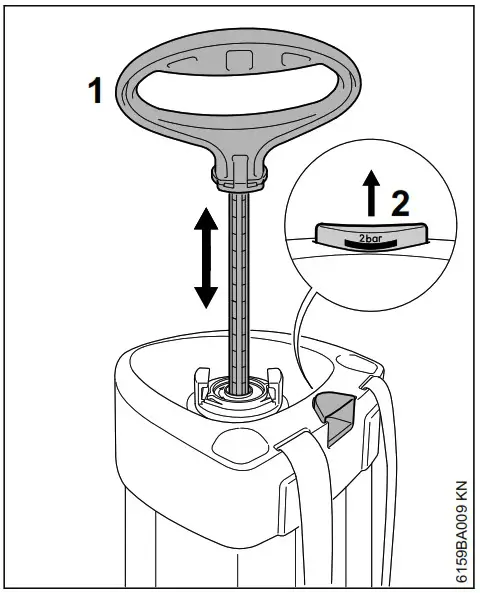 1

2

2bar

6159BA009 KN