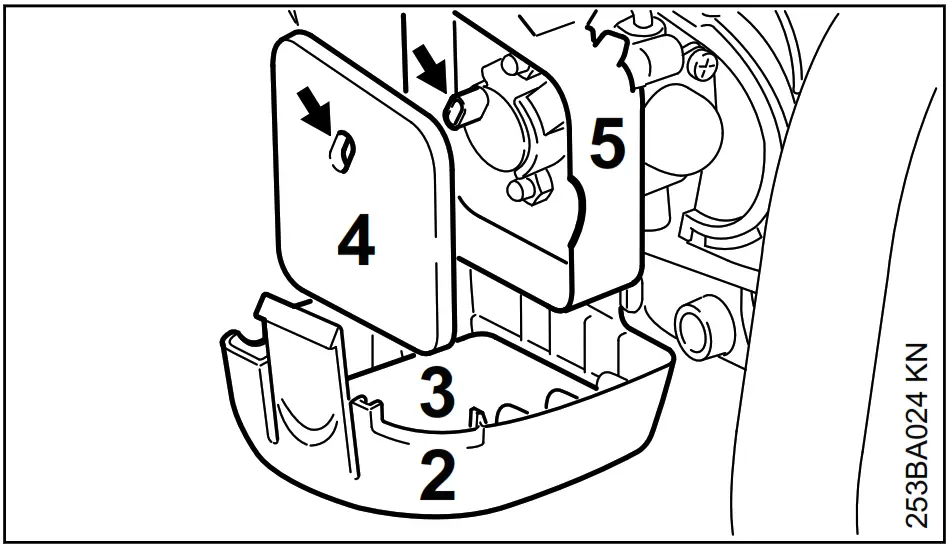 4
5
3
2
253BA024 KN