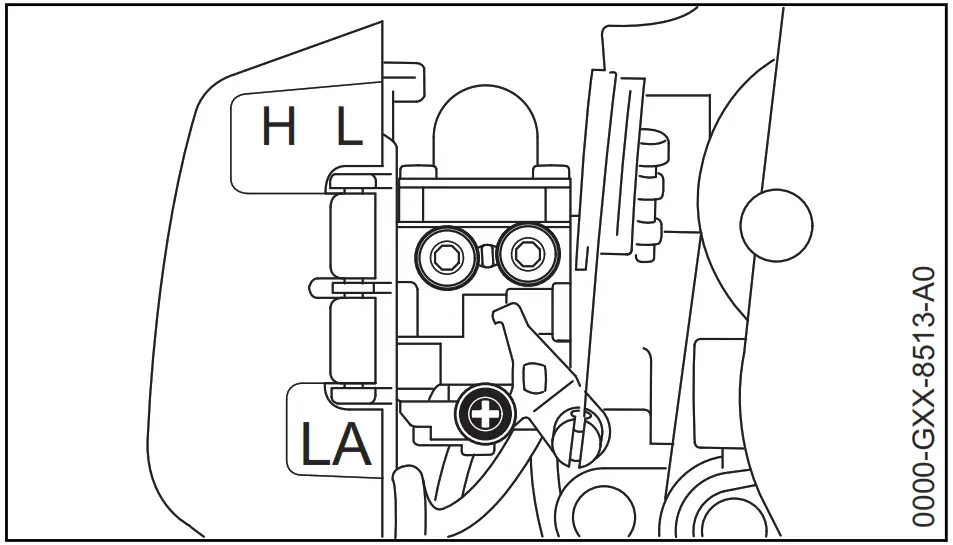 H L

LA

0000-GXX-8513-A0