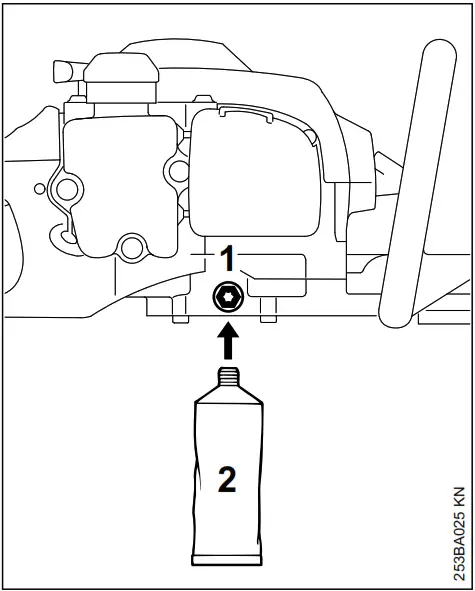 1
2
253BA025 KN