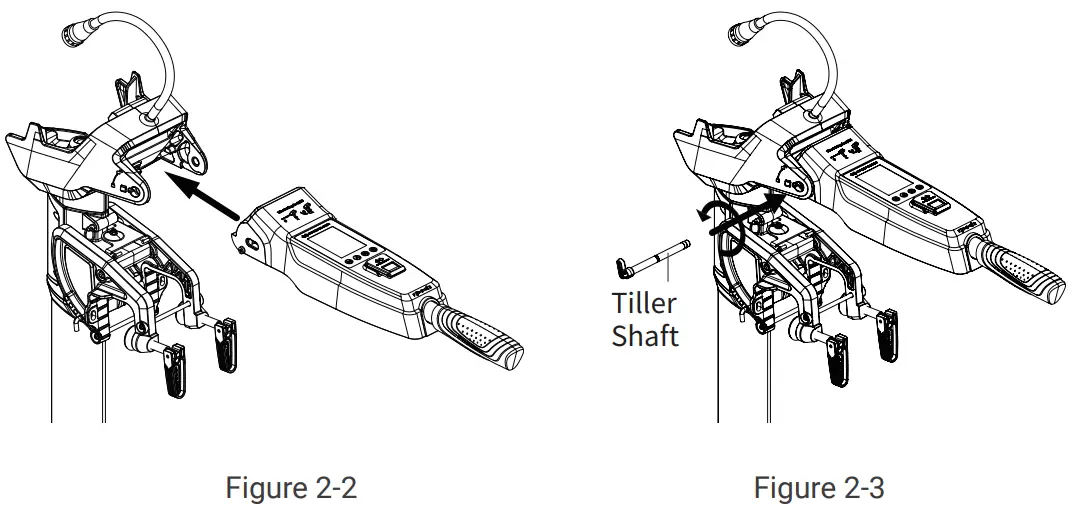 Tiller Shaft

Figure 2-2

Figure 2-3