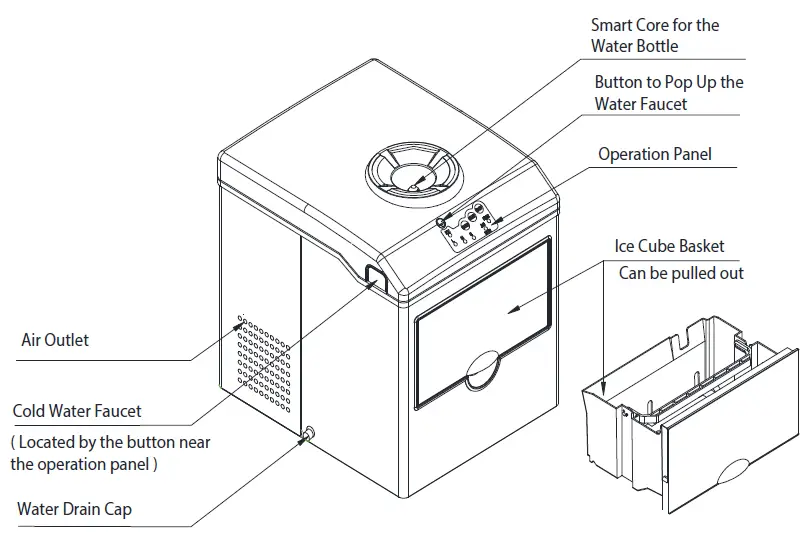 Smart Core for the Water Bottle

Button to Pop Up the Water Faucet

Operation Panel

Ice Cube Basket
Can be pulled out

Air Outlet

Cold Water Faucet
( Located by the button near the operation panel )

Water Drain Cap