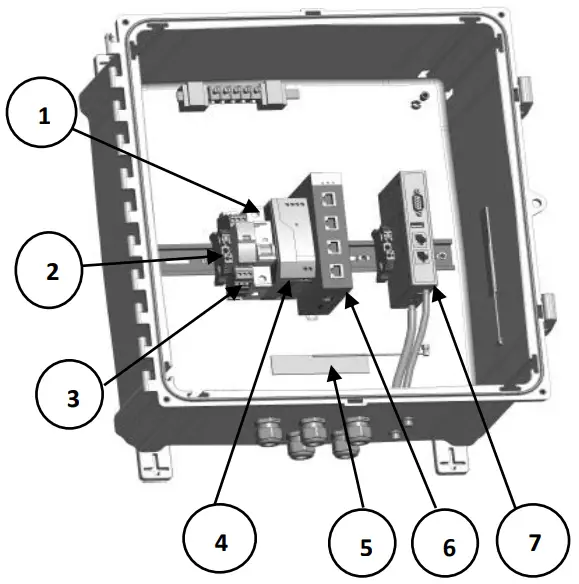 1
2
3
4
5
6
7