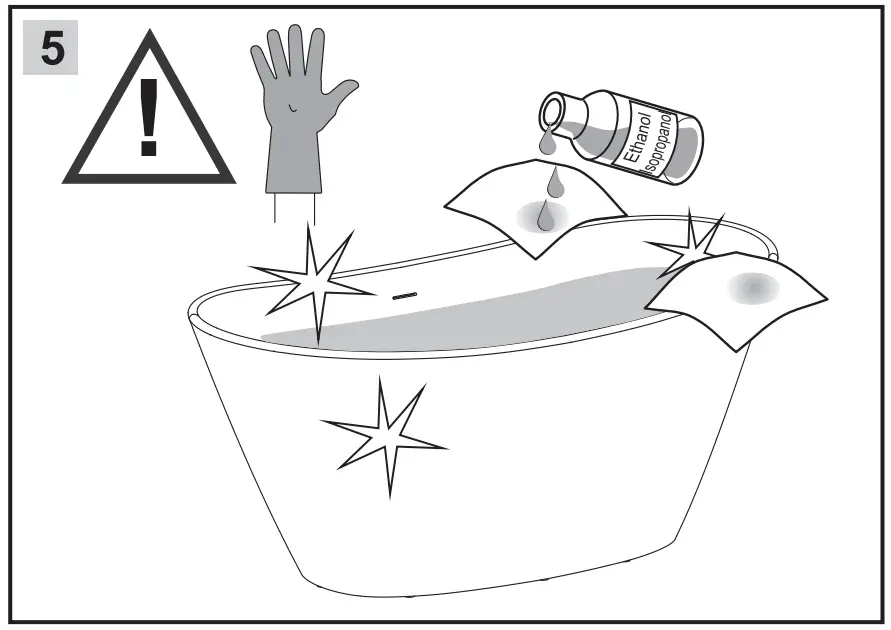 5

!

Ethanol
Isopropanol