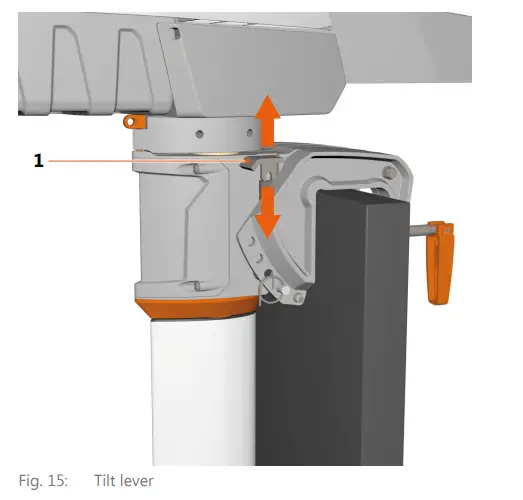 1

Fig. 15: Tilt lever