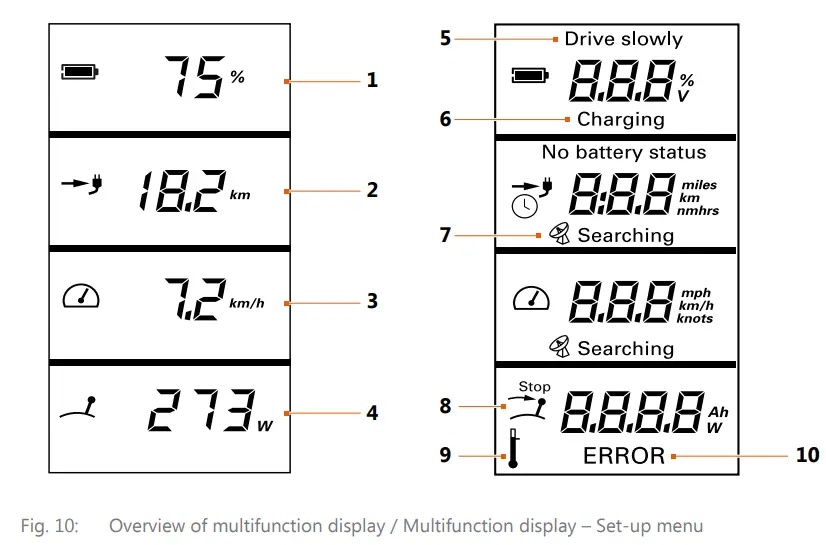 75 %
1

18.2 km
2

7.2 km/h
3

273 W
4

5
Drive slowly
8.8.8 % V
6
Charging

No battery status
8:8.8 miles km nmhrs
7
Searching

8.8.8 mph km/h knots
Searching

8
Stop
8.8.8.8 Ah W
9
ERROR
10

Fig. 10: Overview of multifunction display / Multifunction display – Set-up menu