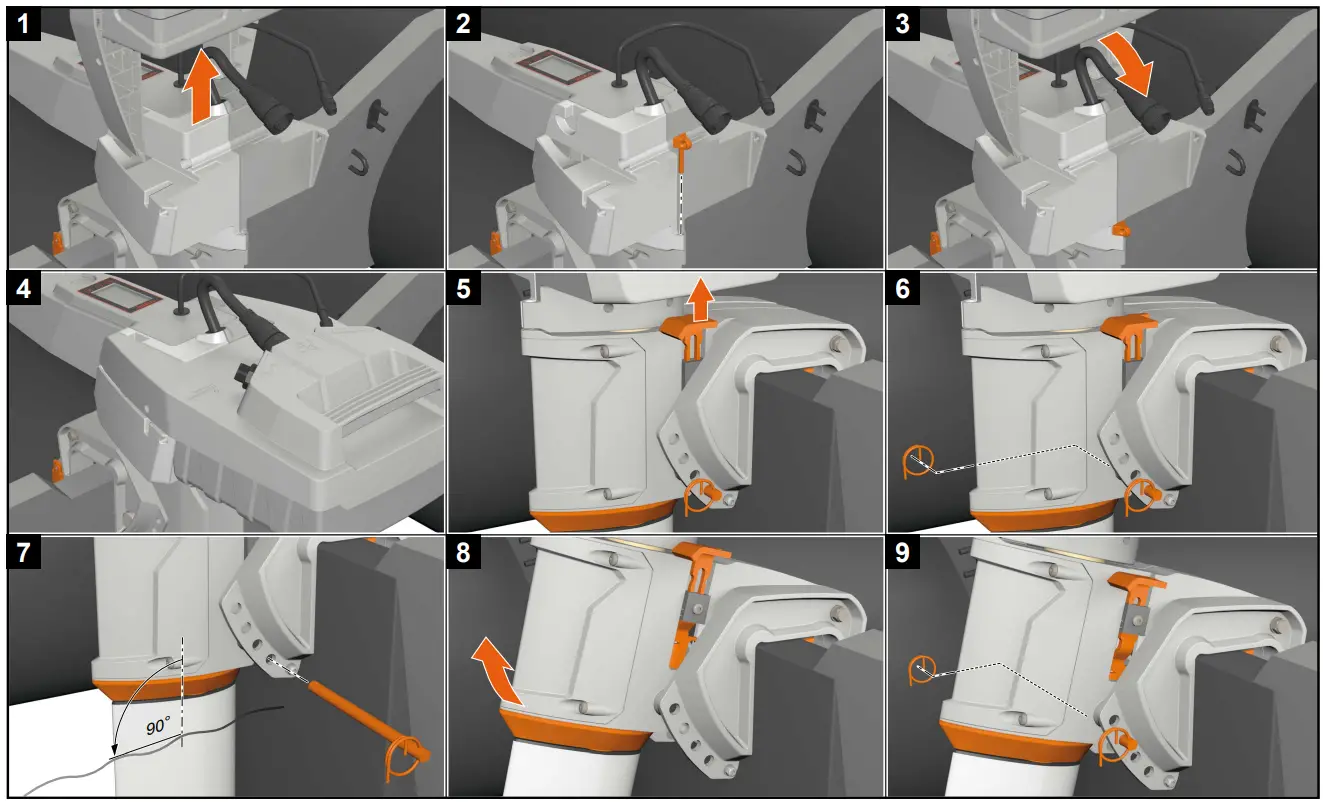 1
2
3
4
5
6
7
90°
8
9