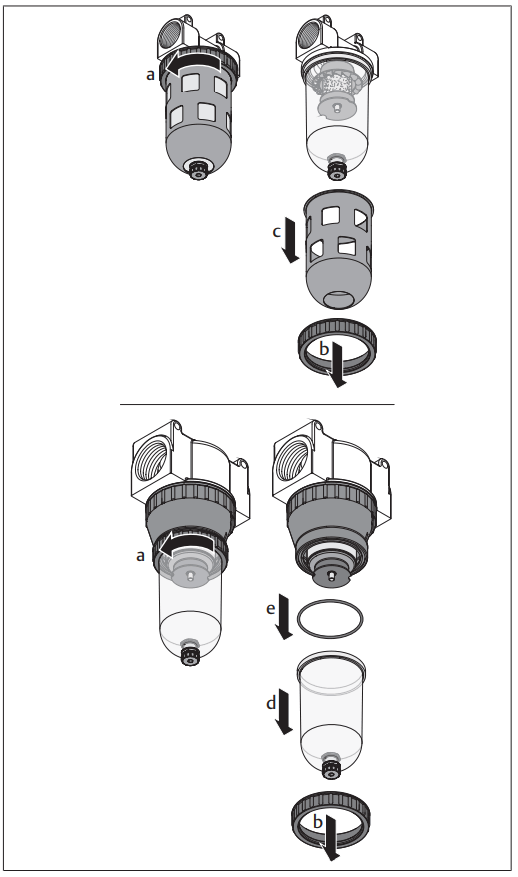 a

c

b

a

e

d

b