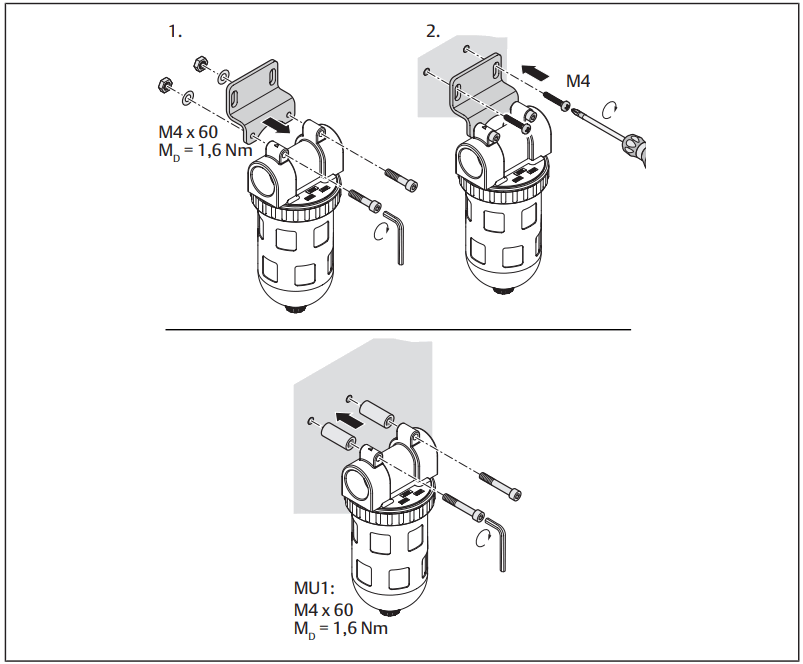 1.

M4 x 60
$M_D$ = 1,6 Nm

2.

M4

MU1:
M4 x 60
$M_D$ = 1,6 Nm