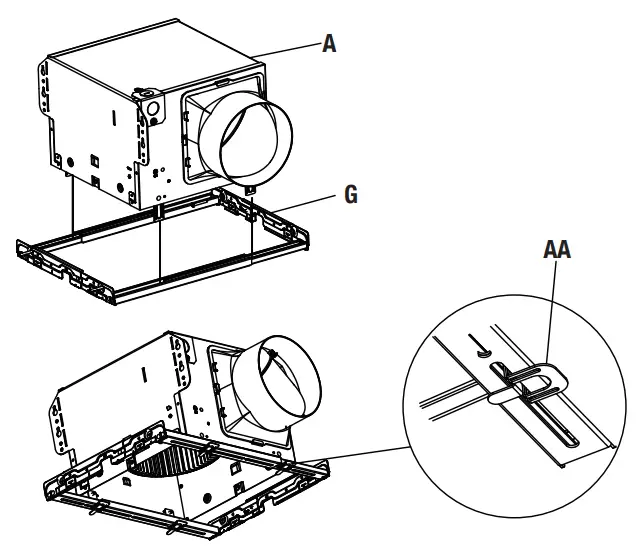 A
G
AA