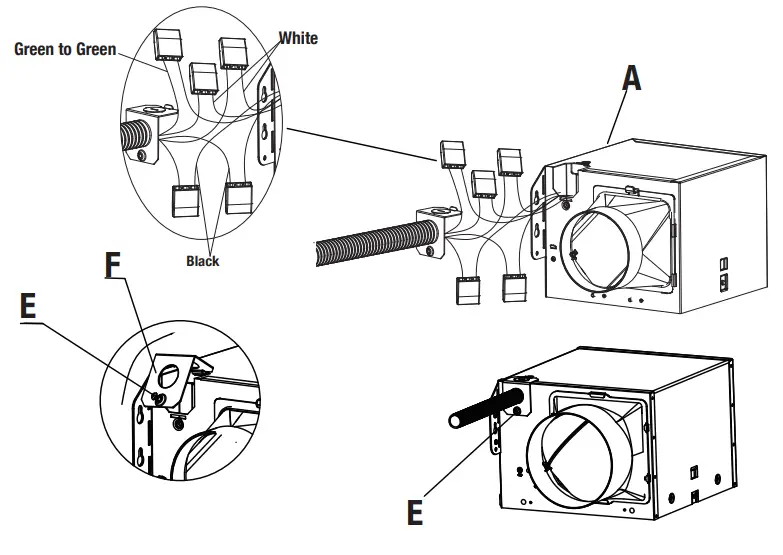 Green to Green

White

A

Black

F

E

E