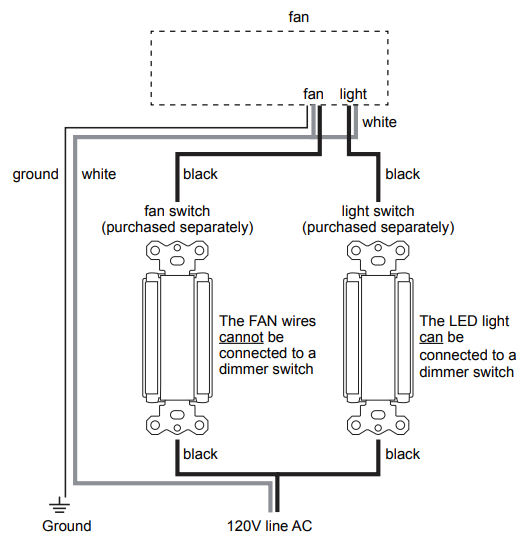 fan

fan light

white

ground white black black

fan switch
(purchased separately)

light switch
(purchased separately)

The FAN wires cannot be connected to a dimmer switch

The LED light can be connected to a dimmer switch

black black

Ground

120V line AC