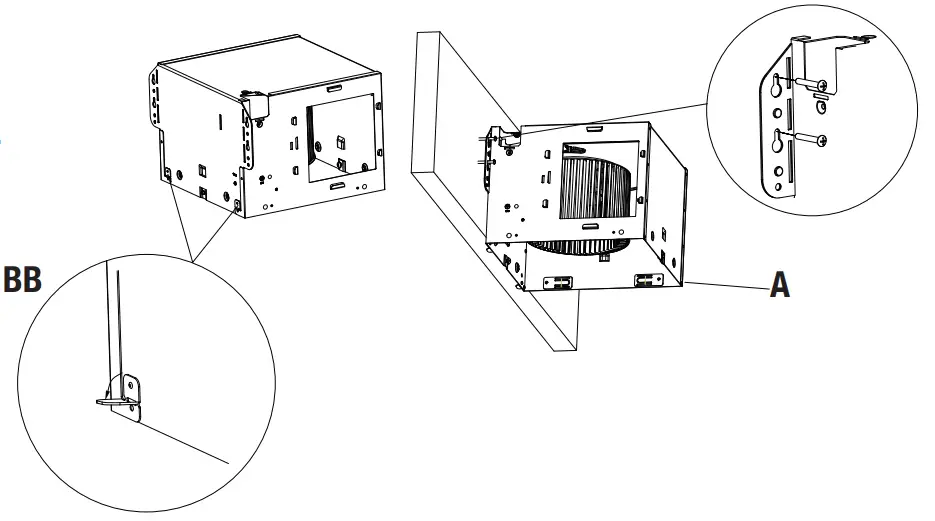 BB

A