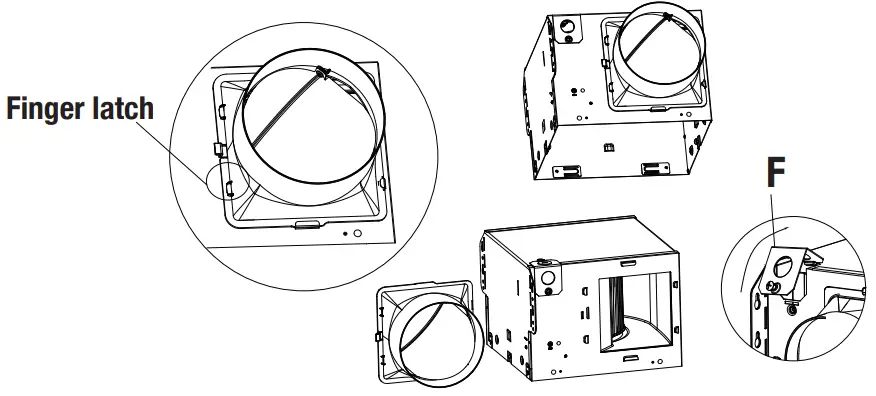 Finger latch

F