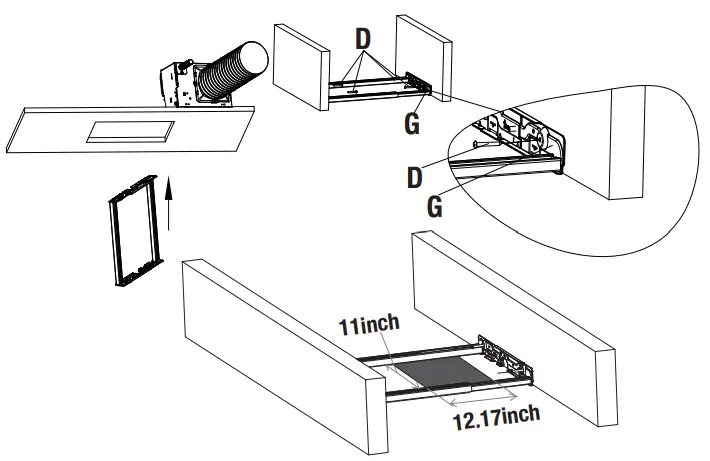 D

G

D

G

11inch

12.17inch