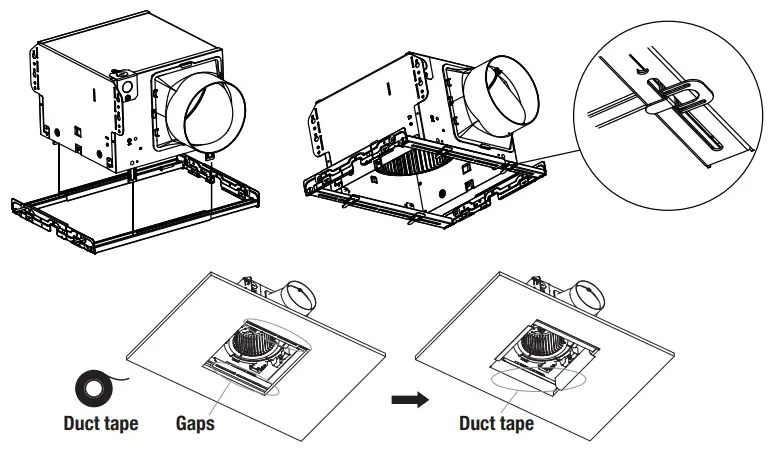 Duct tape

Gaps

Duct tape