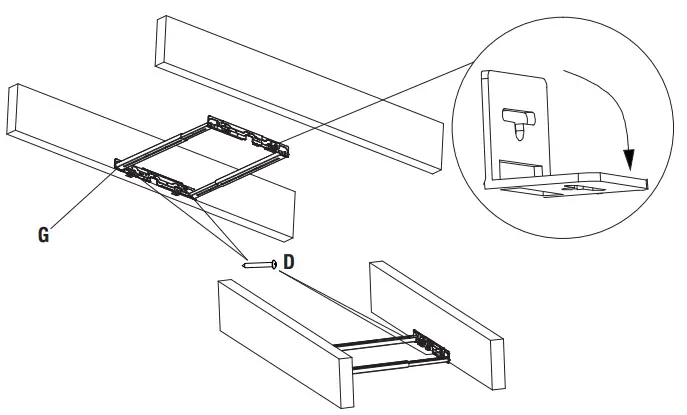 G

D