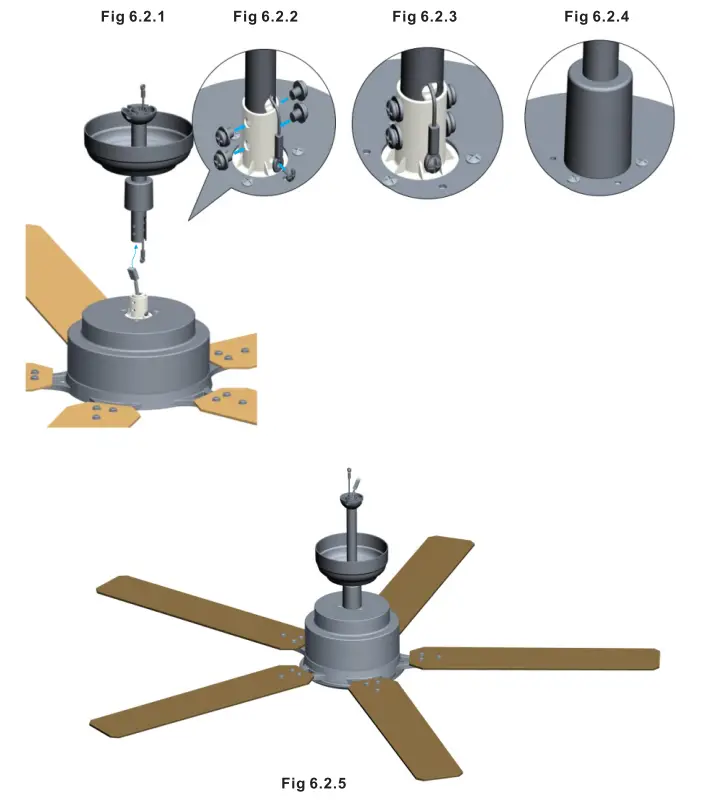 Fig 6.2.1 Fig 6.2.2 Fig 6.2.3 Fig 6.2.4

Fig 6.2.5