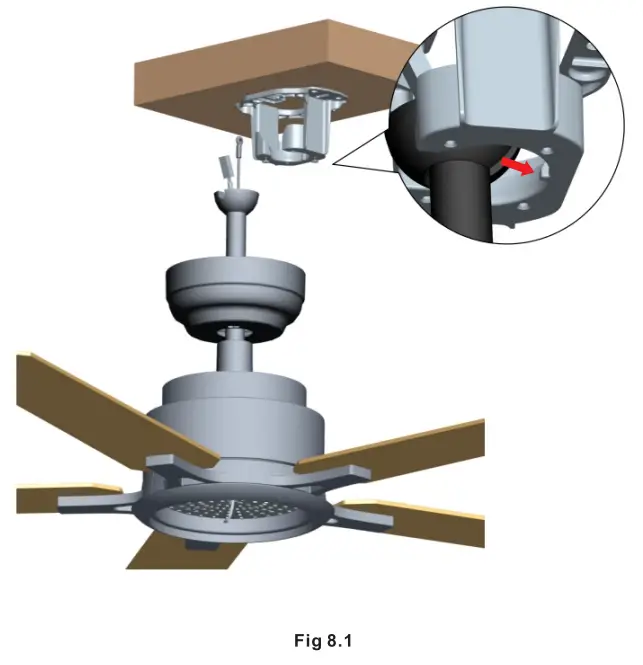 Fig 8.1