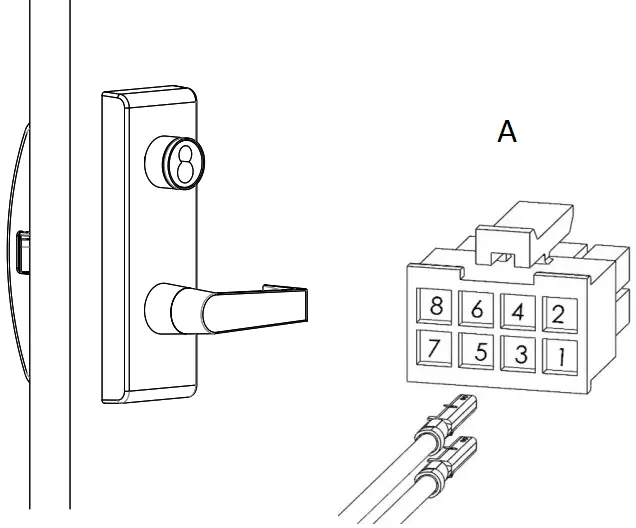 A

8 6 4 2
7 5 3 1