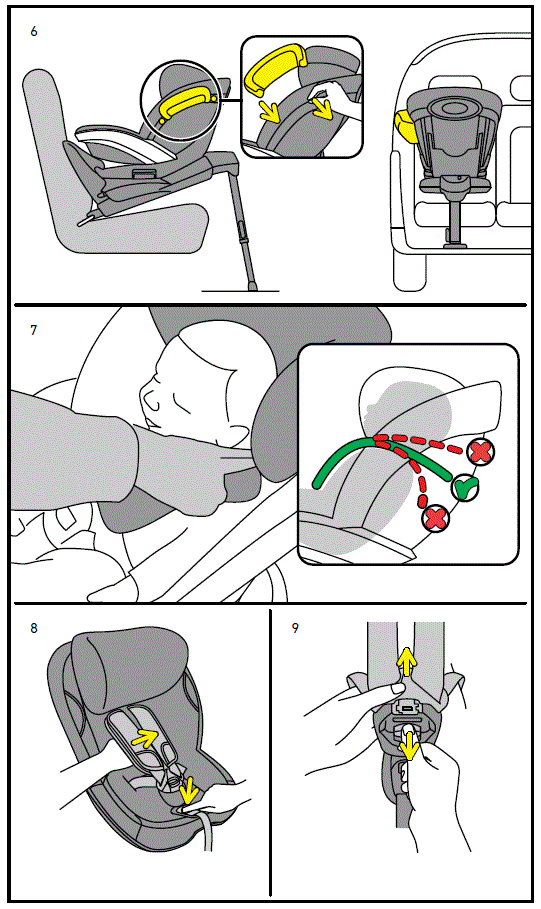 6

7

8

9