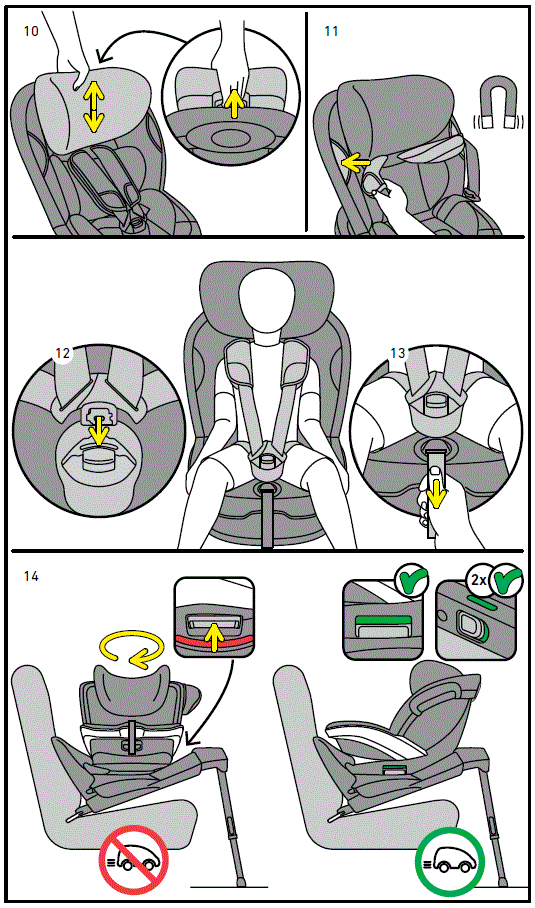 10

11

12

13

14

2x