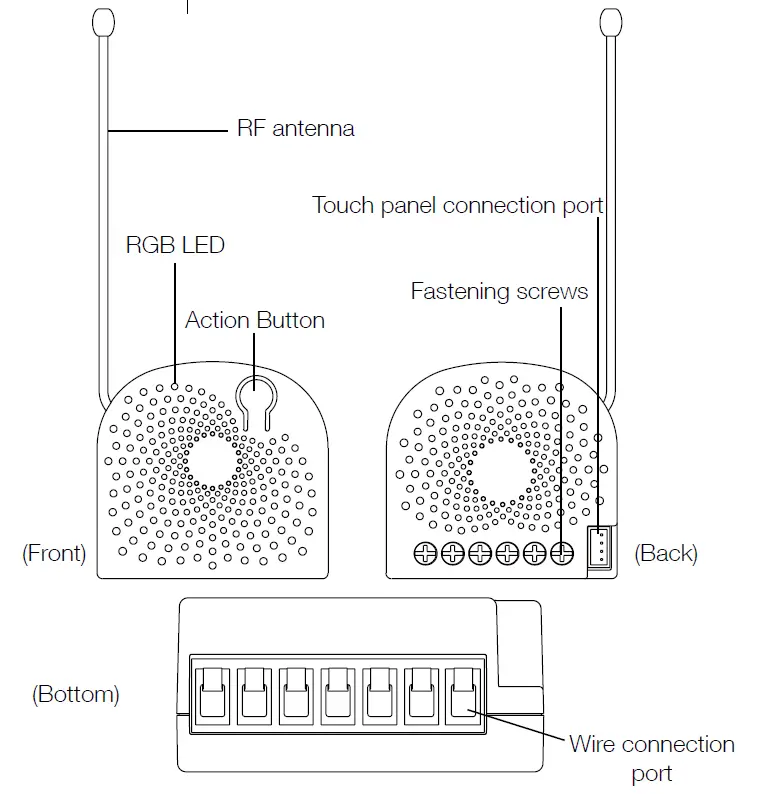 RF antenna

Touch panel connection port

RGB LED

Fastening screws

Action Button

(Front)

(Back)

(Bottom)

Wire connection port