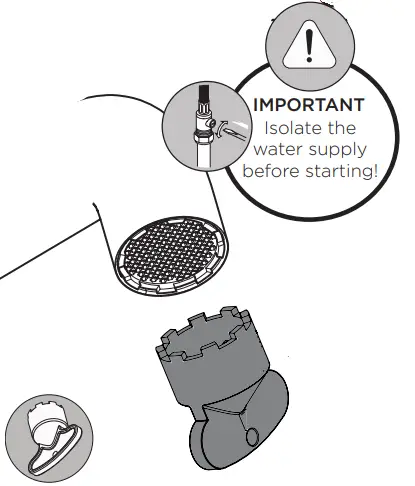 IMPORTANT
Isolate the water supply before starting!