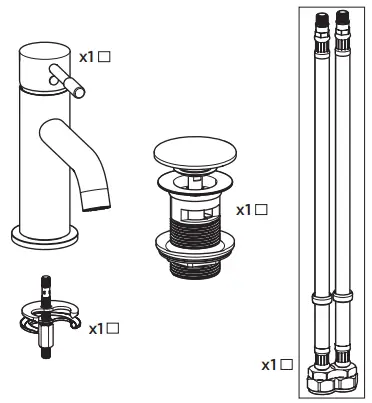 x1 □

x1 □

x1 □

x1 □