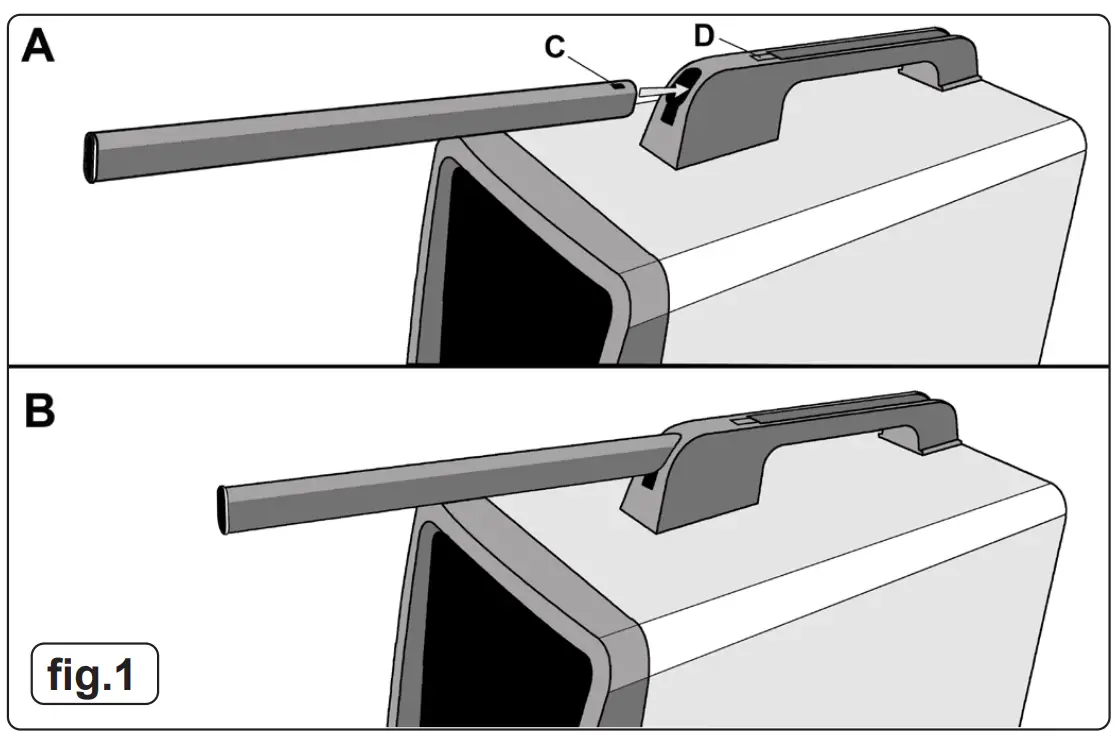 A
C
D
B
fig.1