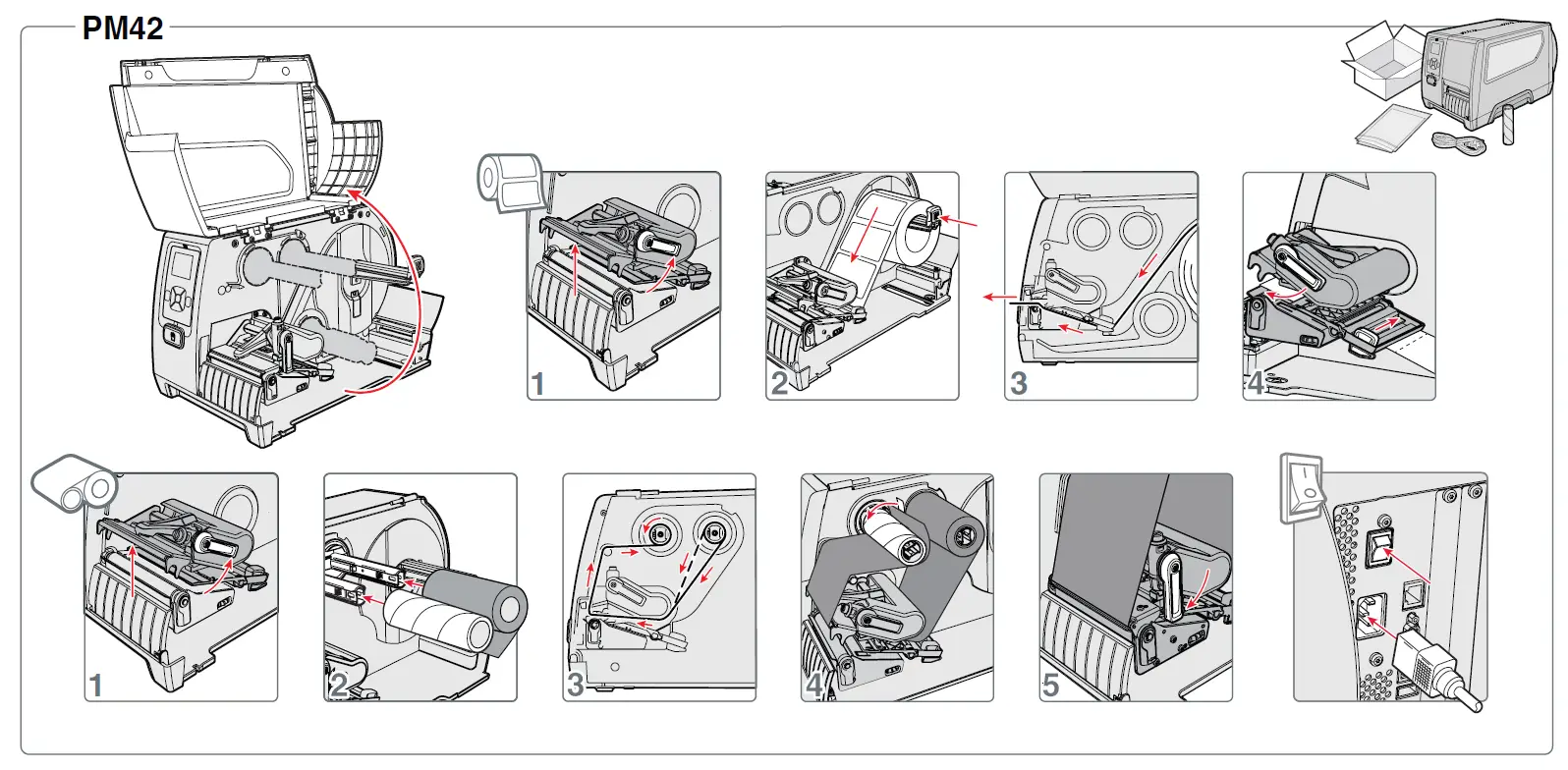 PM42

1

2

3

4

1

2

3

4

5