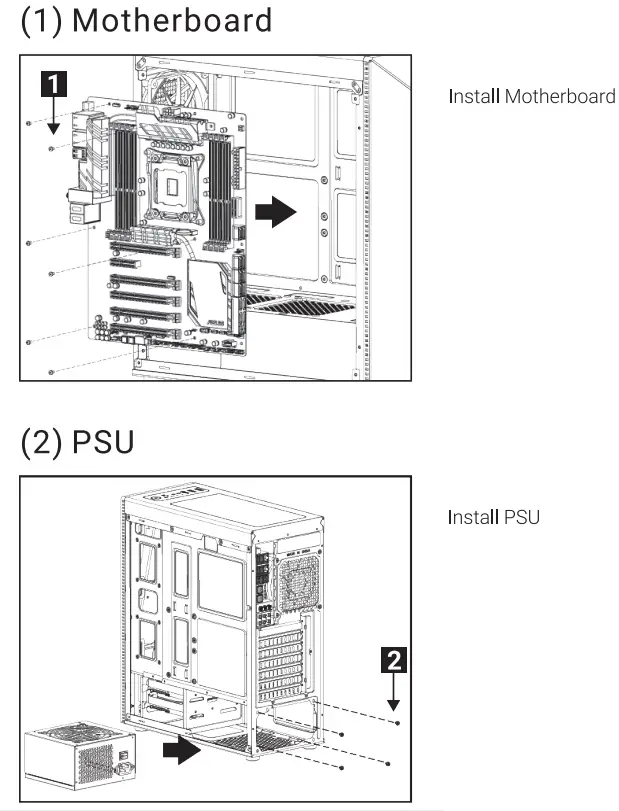 (1) Motherboard

1

Install Motherboard

(2) PSU

Install PSU

2