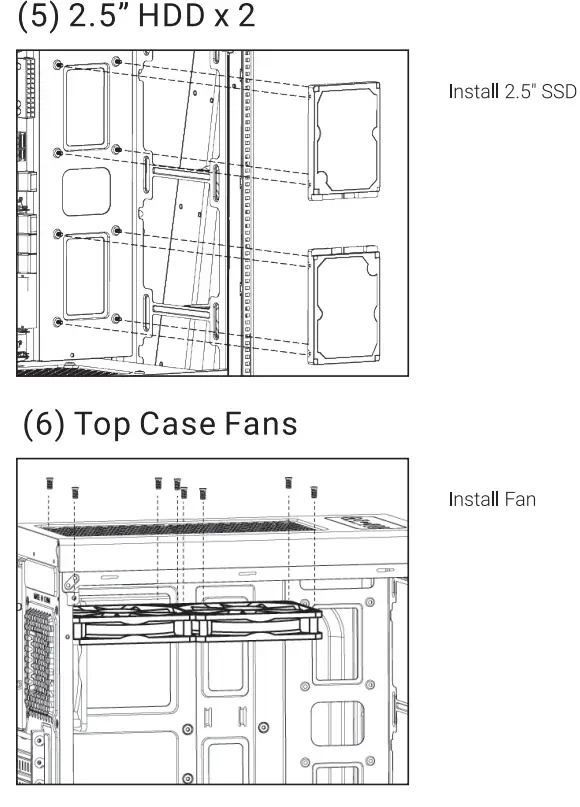 (5) 2.5" HDD x 2

Install 2.5" SSD

(6) Top Case Fans

Install Fan