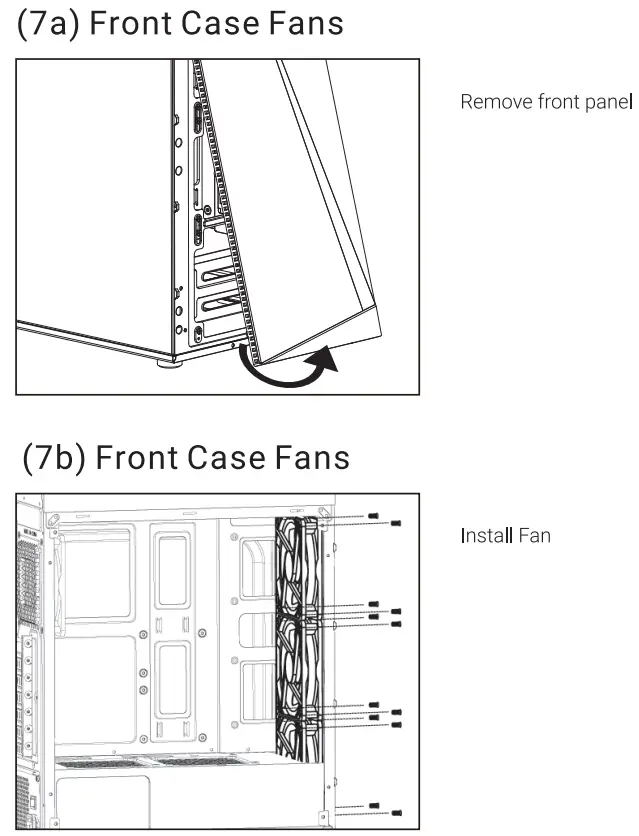 (7a) Front Case Fans

Remove front panel

(7b) Front Case Fans

Install Fan