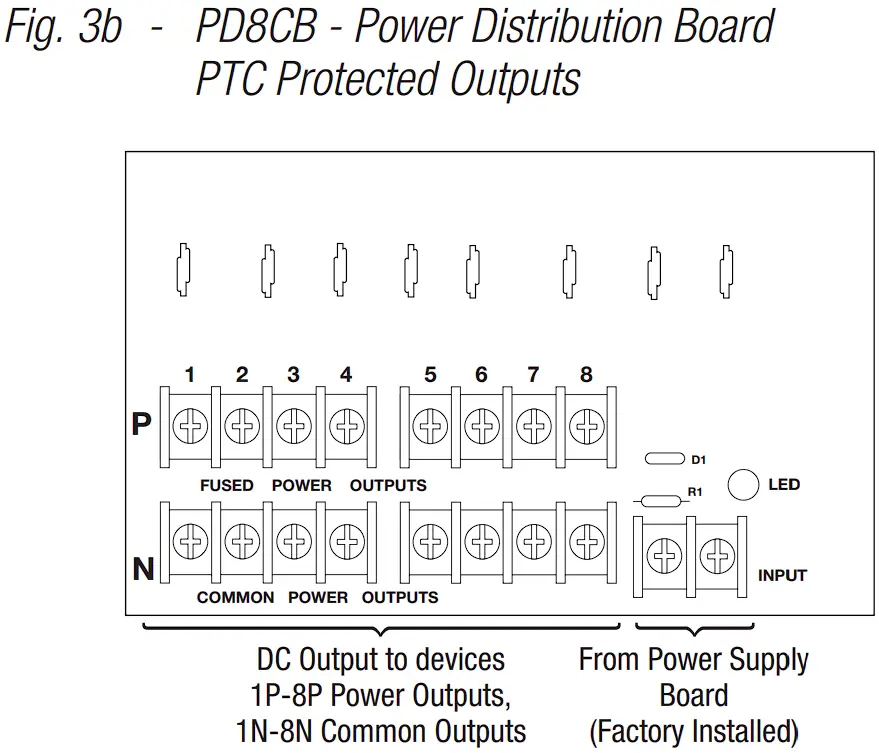 Fig. 3b - PD8CB - Power Distribution Board
PTC Protected Outputs

1 2 3 4 5 6 7 8

P

FUSED POWER OUTPUTS

D1

R1

LED

N

COMMON POWER OUTPUTS

INPUT

DC Output to devices
1P-8P Power Outputs,
1N-8N Common Outputs

From Power Supply
Board
(Factory Installed)