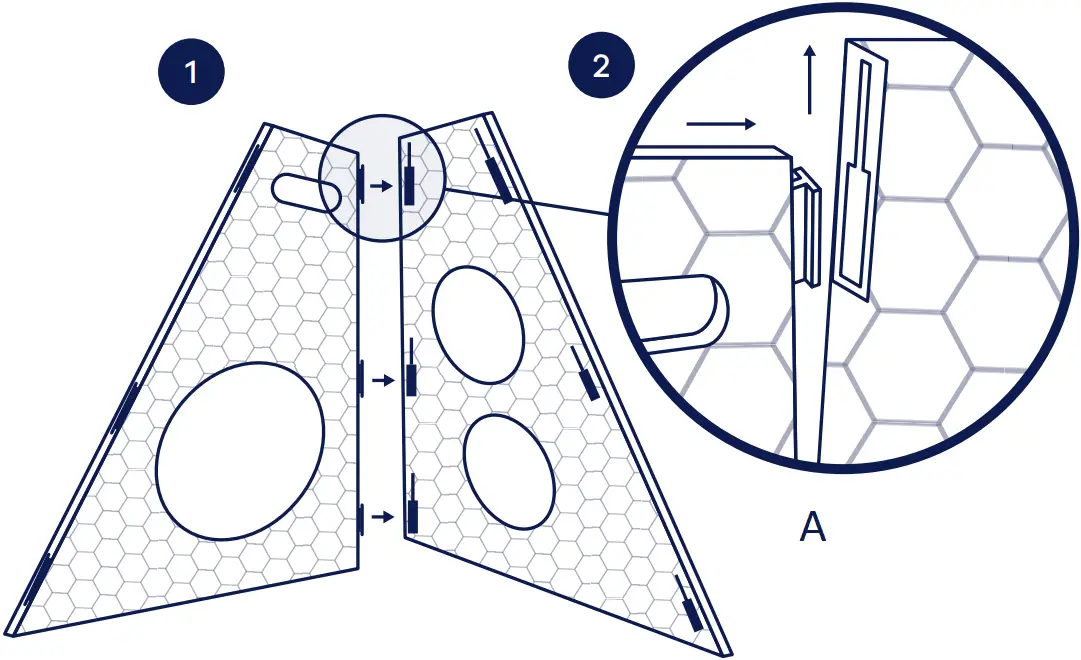 1

2

A