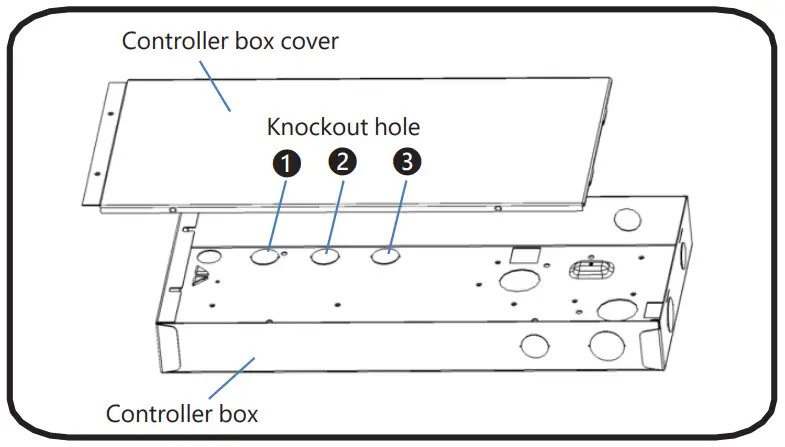 Controller box cover

Knockout hole

1 2 3

Controller box