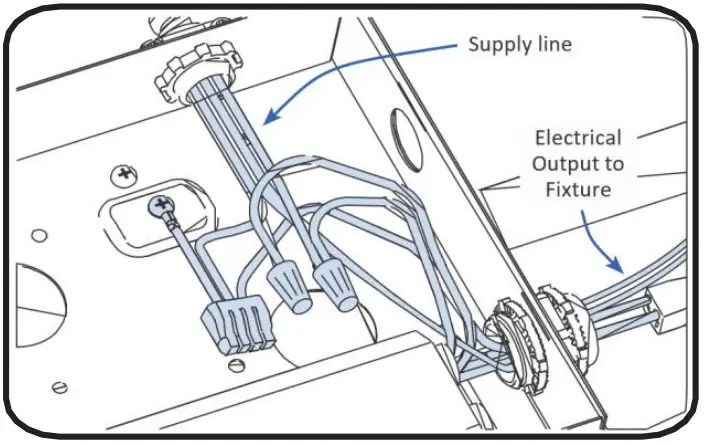 Supply line

Electrical Output to Fixture