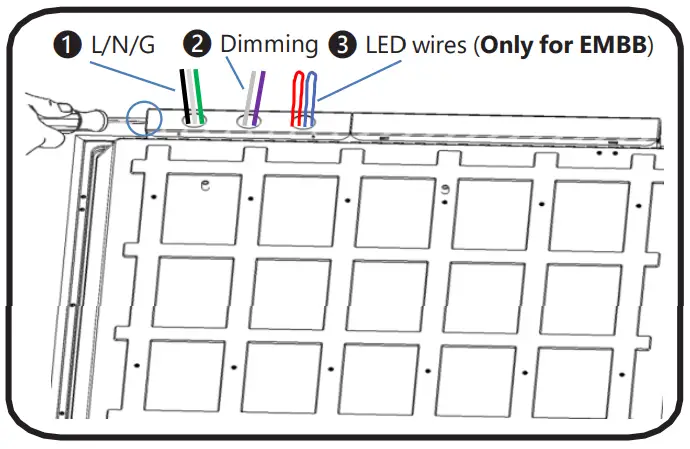 ❶ L/N/G ❷ Dimming ❸ LED wires (**Only for EMBB**)