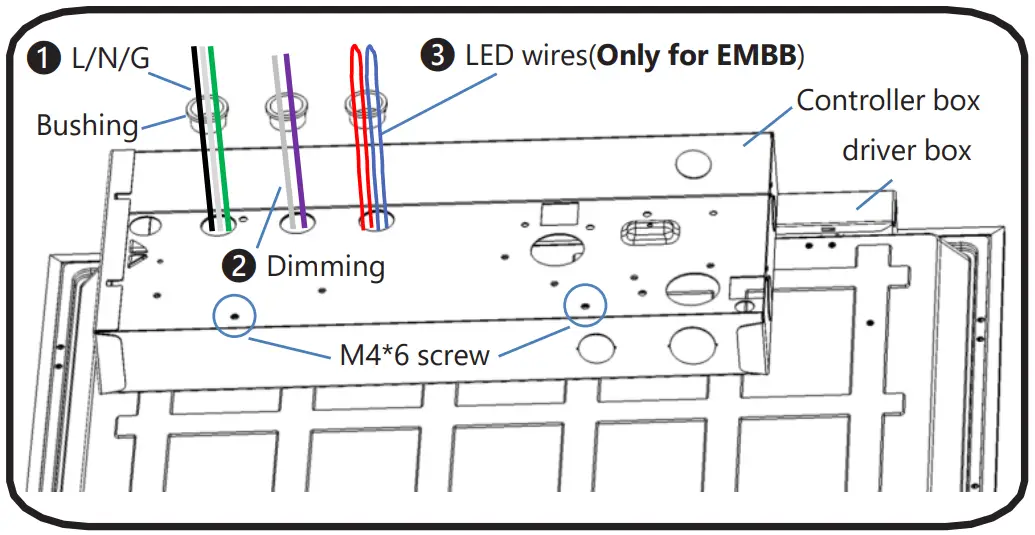 ❶ L/N/G

Bushing

❸ LED wires(**Only for EMBB**)

Controller box

driver box

❷ Dimming

M4*6 screw