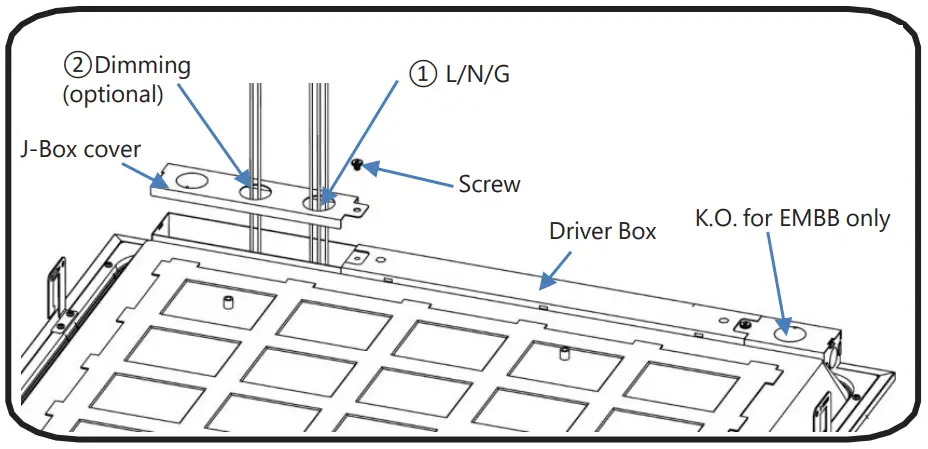 ②Dimming (optional)

① L/N/G

J-Box cover

Screw

Driver Box

K.O. for EMBB only