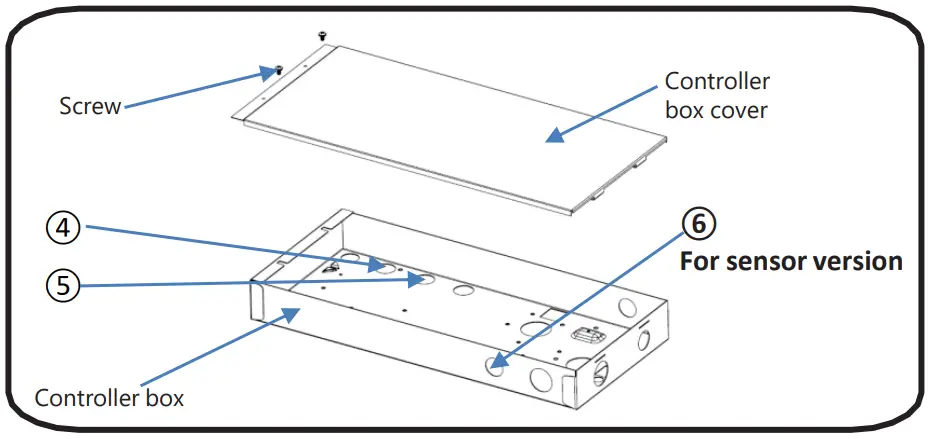 Screw

Controller box cover

④

⑤

⑥

For sensor version

Controller box