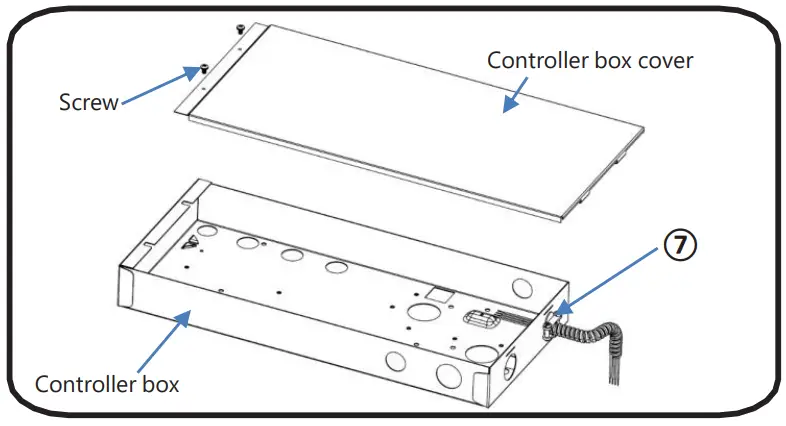 Controller box cover

Screw

⑦

Controller box