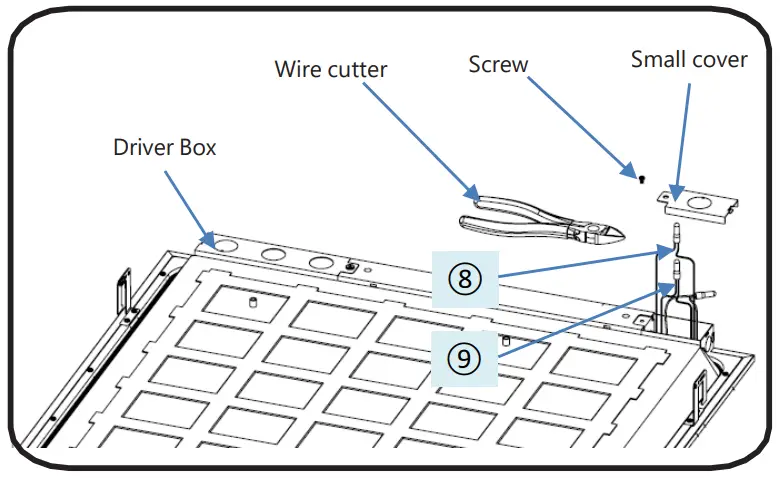 Wire cutter
Screw
Small cover
Driver Box
⑧
⑨