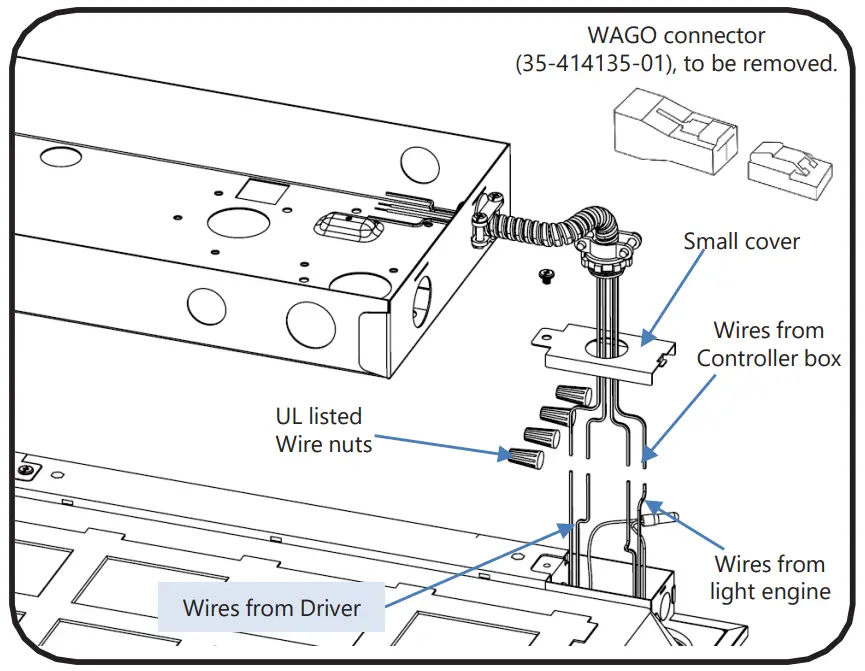 WAGO connector
(35-414135-01), to be removed.

Small cover

Wires from
Controller box

UL listed
Wire nuts

Wires from
light engine

Wires from Driver