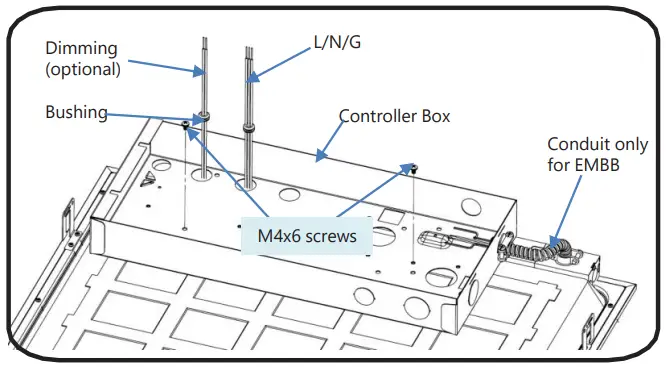 Dimming
(optional)

L/N/G

Bushing

Controller Box

Conduit only
for EMBB

M4x6 screws