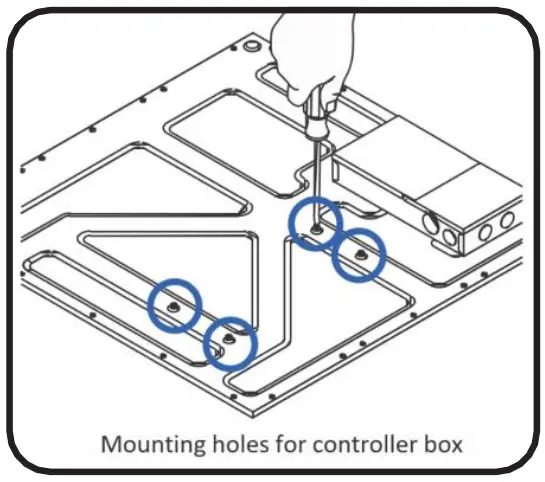 Mounting holes for controller box