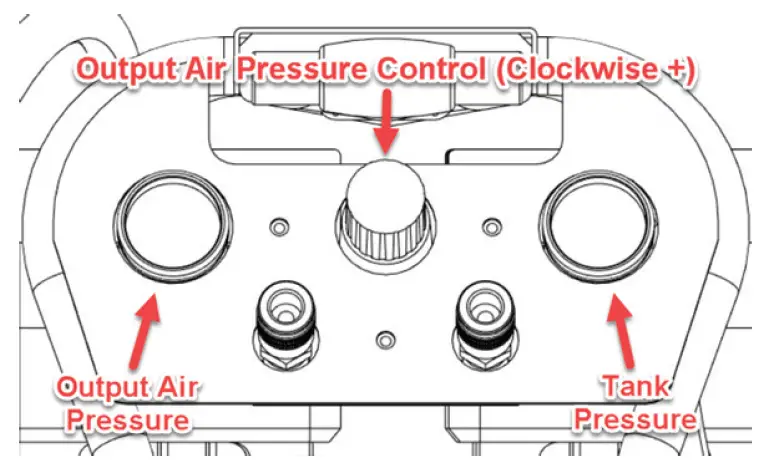 Output Air Pressure Control (Clockwise +)

Output Air Pressure

Tank Pressure