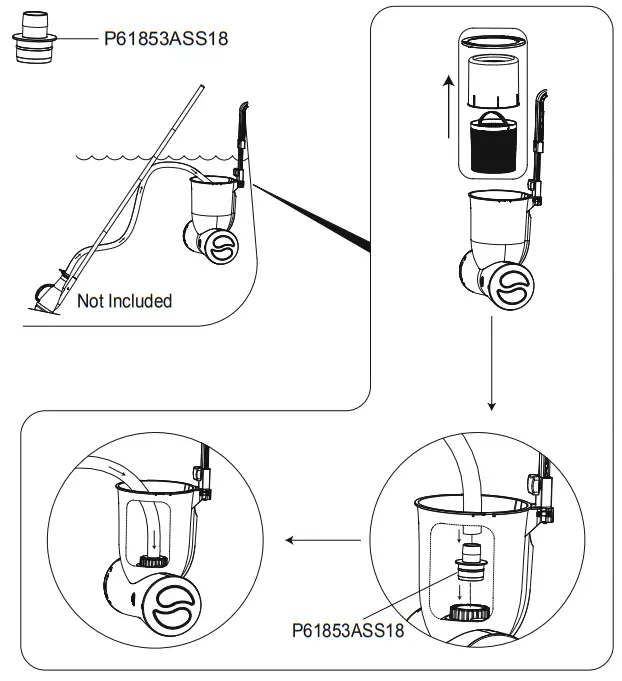 P61853ASS18

Not Included

P61853ASS18