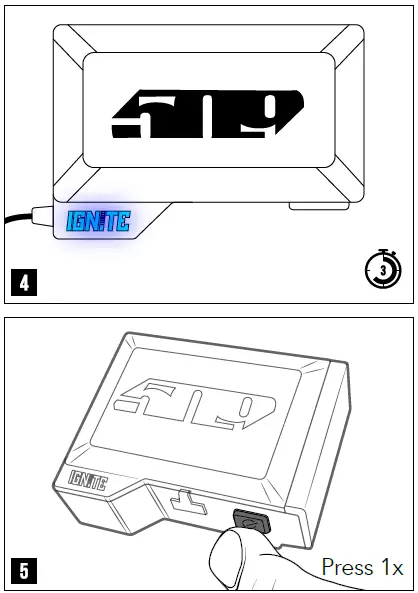 509

IGNITE

3

4

509

IGNITE

5

Press 1x